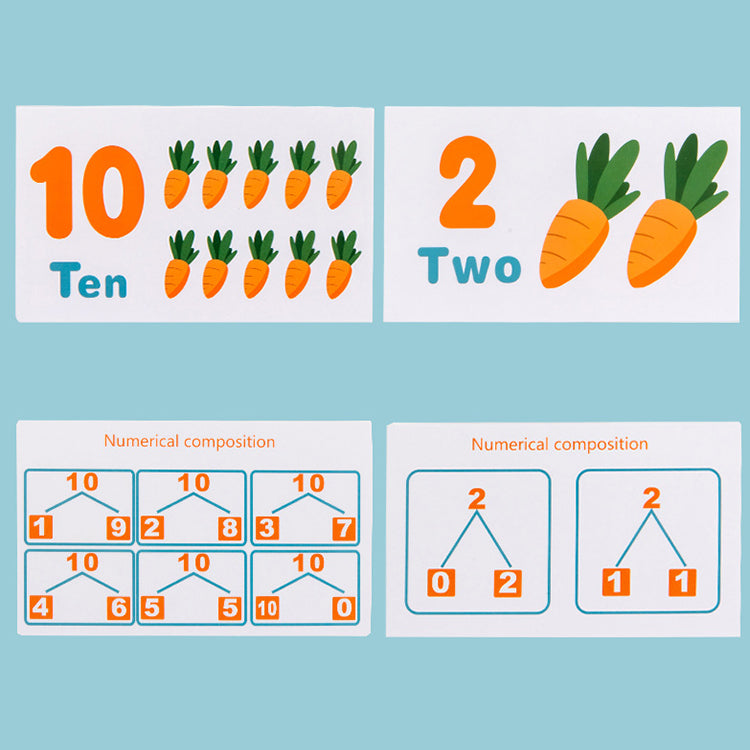 10
Ten

2
Two

Numerical composition

10
1 9

10
2 8

10
3 7

10
4 6

10
5 5

10
10 0

Numerical composition

2
0 2

2
1 1